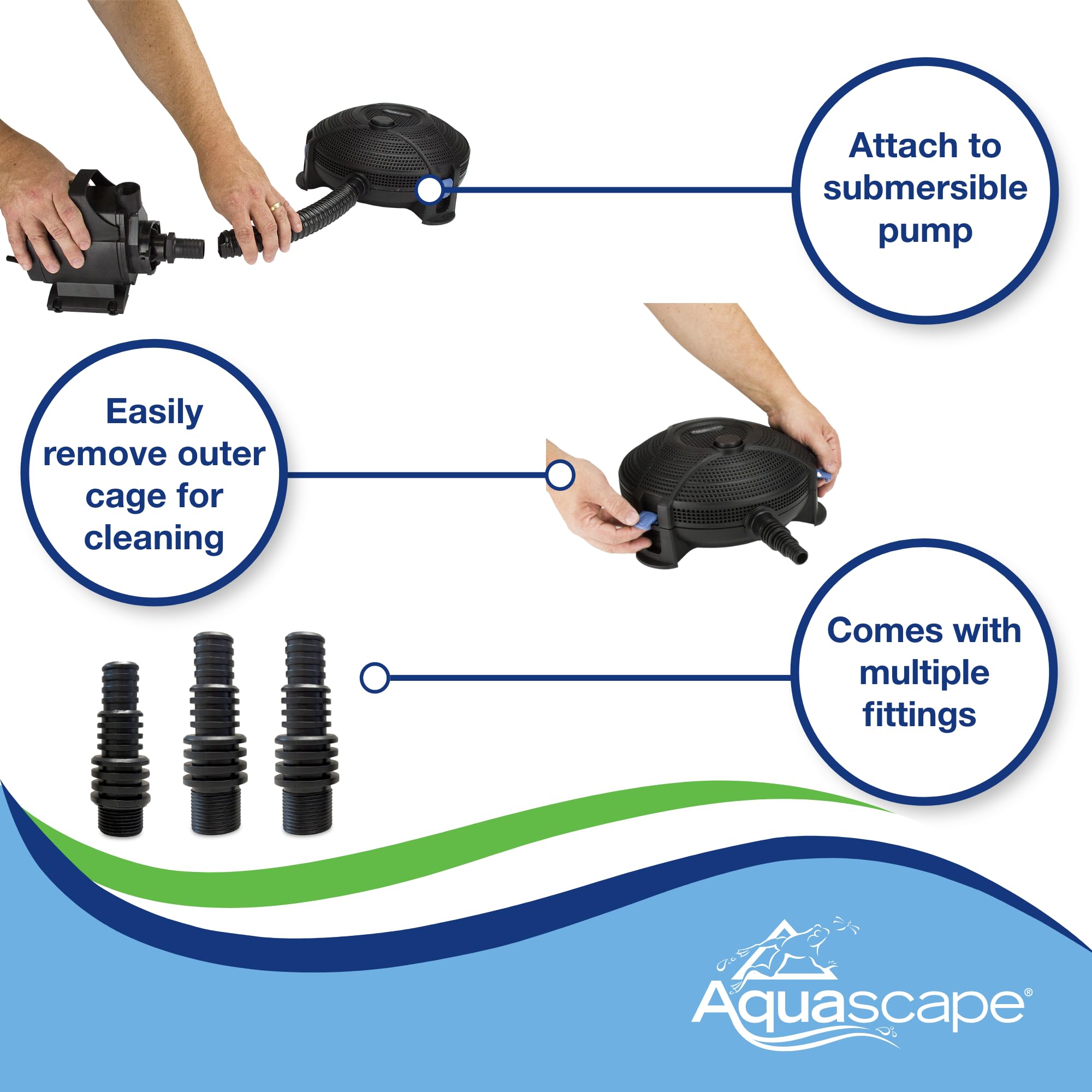 Attach to submersible pump

Easily remove outer cage for cleaning

Comes with multiple fittings

Aquascape®