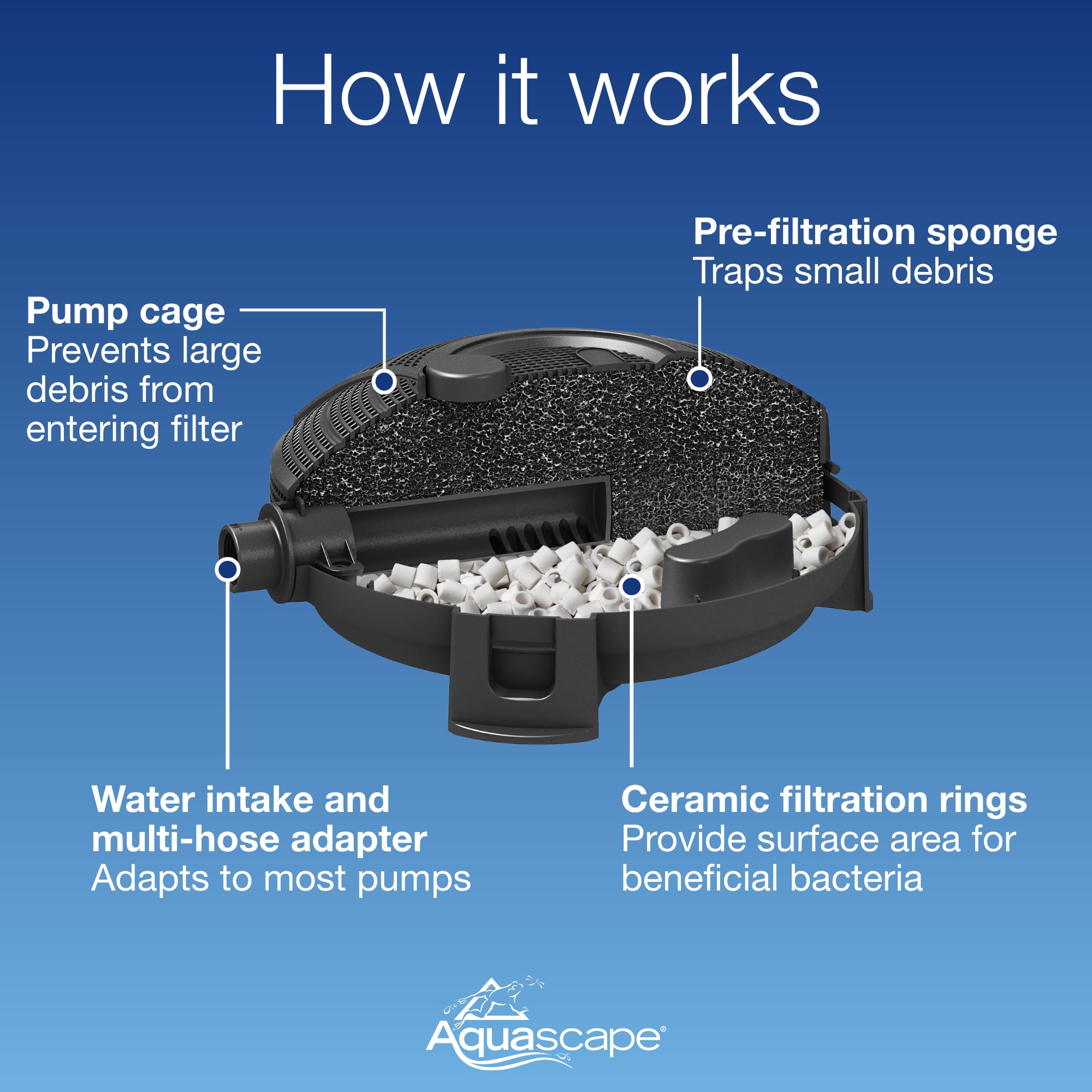 How it works

Pre-filtration sponge
Traps small debris

Pump cage
Prevents large debris from entering filter

Water intake and multi-hose adapter
Adapts to most pumps

Ceramic filtration rings
Provide surface area for beneficial bacteria

Aquascape®