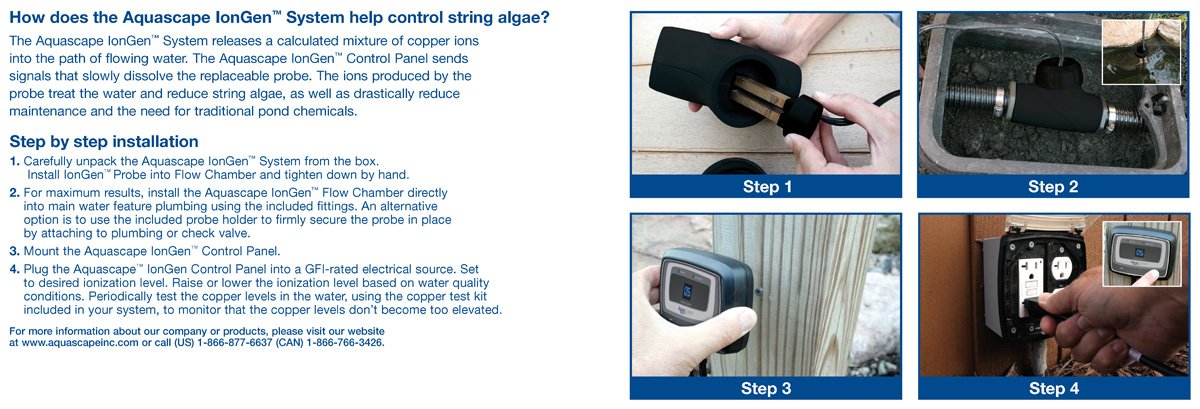 How does the Aquascape IonGen™ System help control string algae?

The Aquascape IonGen™ System releases a calculated mixture of copper ions into the path of flowing water. The Aquascape IonGen™ Control Panel sends signals that slowly dissolve the replaceable probe. The ions produced by the probe treat the water and reduce string algae, as well as drastically reduce maintenance and the need for traditional pond chemicals.

Step by step installation

1. Carefully unpack the Aquascape IonGen™ System from the box. Install IonGen™ Probe into Flow Chamber and tighten down by hand.

2. For maximum results, install the Aquascape IonGen™ Flow Chamber directly into main water feature plumbing using the included fittings. An alternative option is to use the included probe holder to firmly secure the probe in place by attaching to plumbing or check valve.

3. Mount the Aquascape IonGen™ Control Panel.

4. Plug the Aquascape™ IonGen Control Panel into a GFI-rated electrical source. Set to desired ionization level. Raise or lower the ionization level based on water quality conditions. Periodically test the copper levels in the water, using the copper test kit included in your system, to monitor that the copper levels don't become too elevated.

For more information about our company or products, please visit our website at www.aquascapeinc.com or call (US) 1-866-877-6637 (CAN) 1-866-766-3426.

Step 1

Step 2

Step 3

Step 4